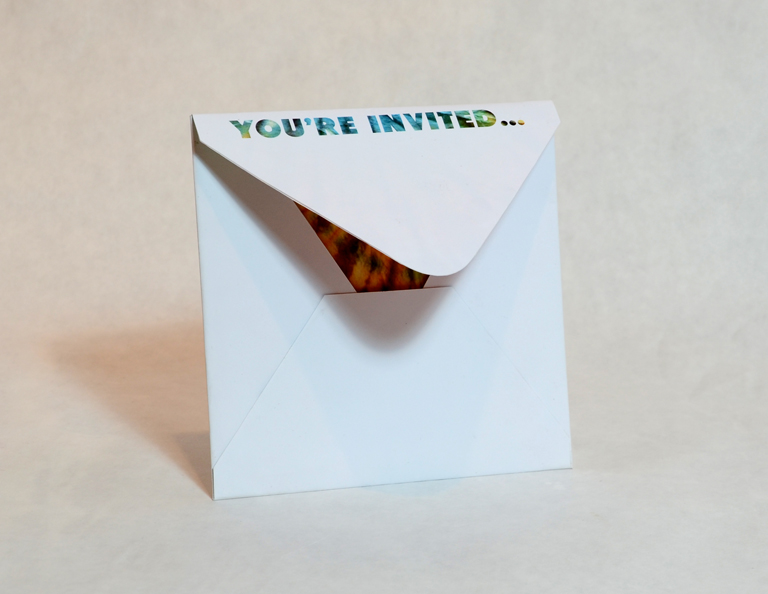 YOU'RE INVITED...