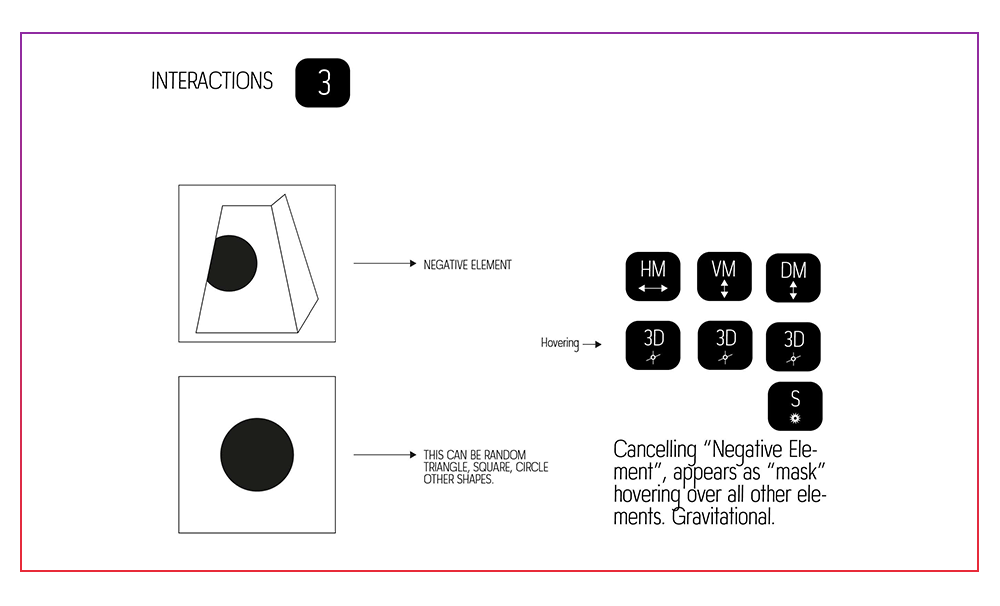 INTERACTIONS 3

NEGATIVE ELEMENT

THIS CAN BE RANDOM TRIANGLE, SQUARE, CIRCLE OTHER SHAPES.

HM VM DM

Hovering

3D 3D 3D

S

Cancelling "Negative Element", appears as "mask" hovering over all other elements. Gravitational.