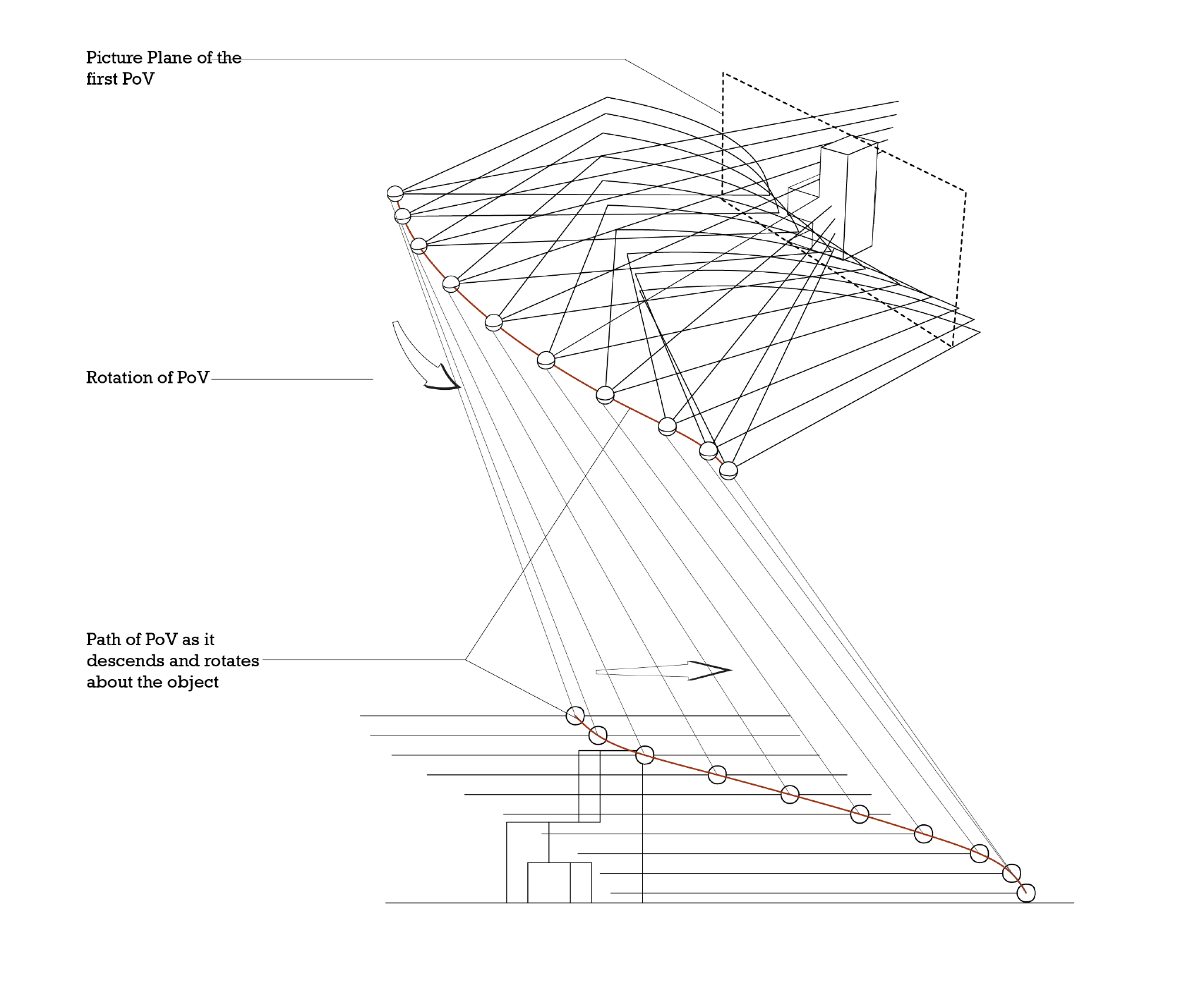 Picture Plane of the first PoV

Rotation of PoV

Path of PoV as it descends and rotates about the object