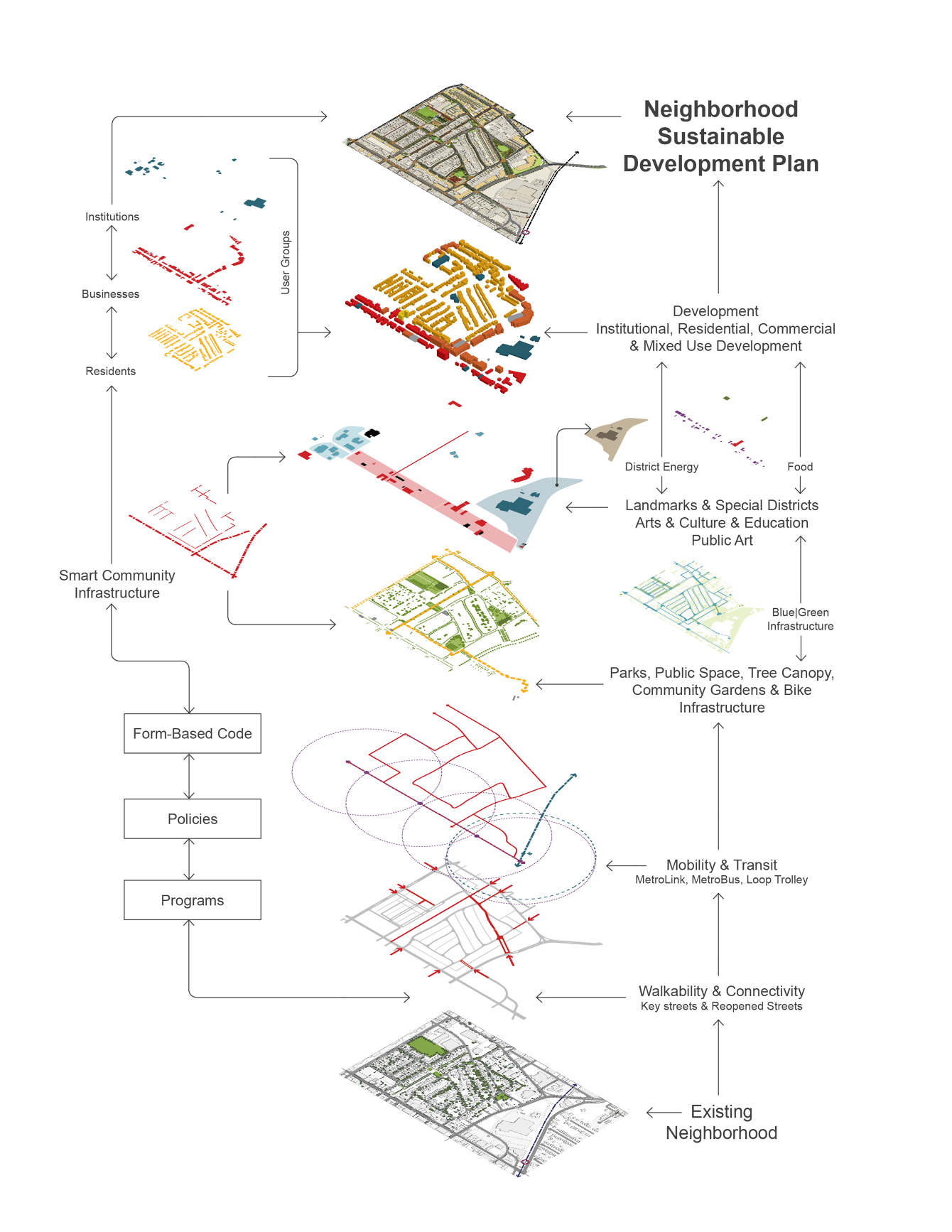 Neighborhood Sustainable Development Plan

Institutions

Businesses

Residents

User Groups

Development
Institutional, Residential, Commercial & Mixed Use Development

District Energy

Food

Landmarks & Special Districts
Arts & Culture & Education
Public Art

Smart Community Infrastructure

Blue|Green Infrastructure

Parks, Public Space, Tree Canopy, Community Gardens & Bike Infrastructure

Form-Based Code

Policies

Programs

Mobility & Transit
MetroLink, MetroBus, Loop Trolley

Walkability & Connectivity
Key streets & Reopened Streets

Existing Neighborhood