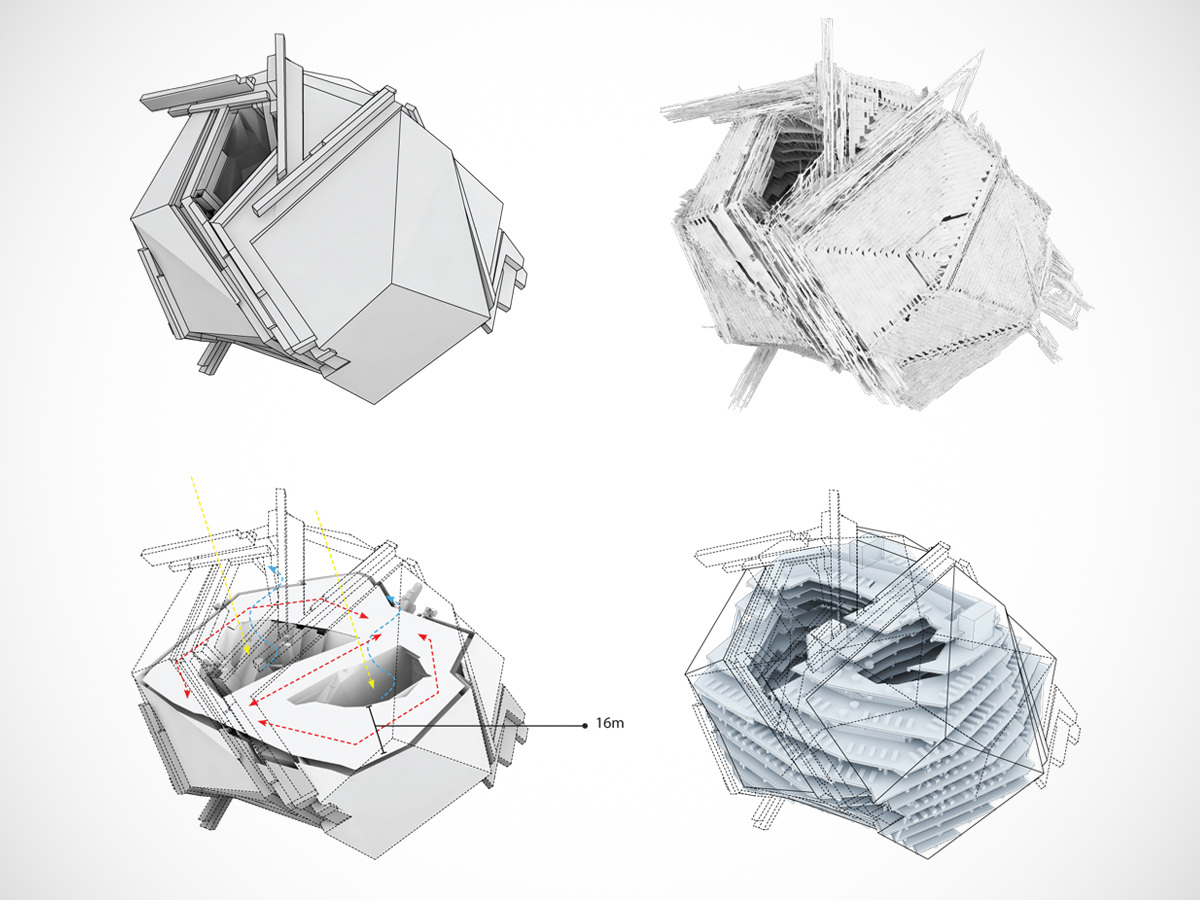 16m