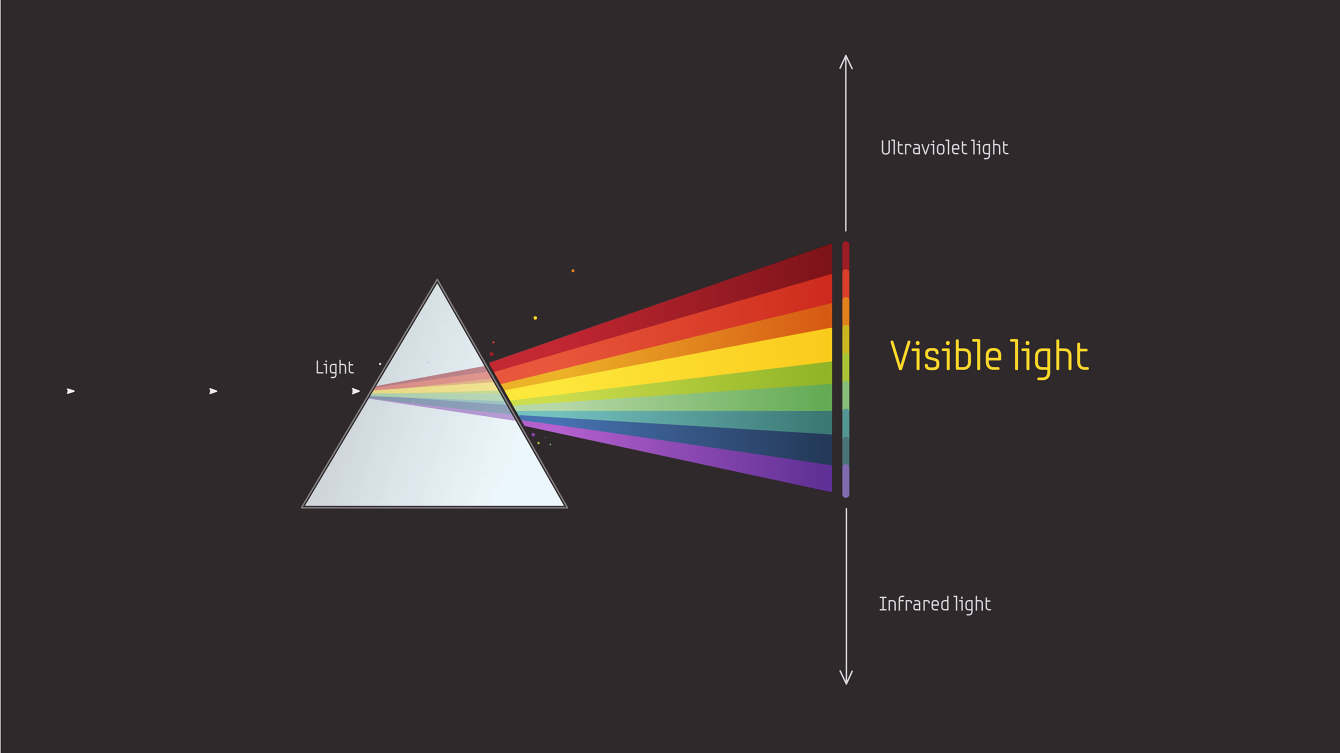 Light

Ultraviolet light

Visible light

Infrared light