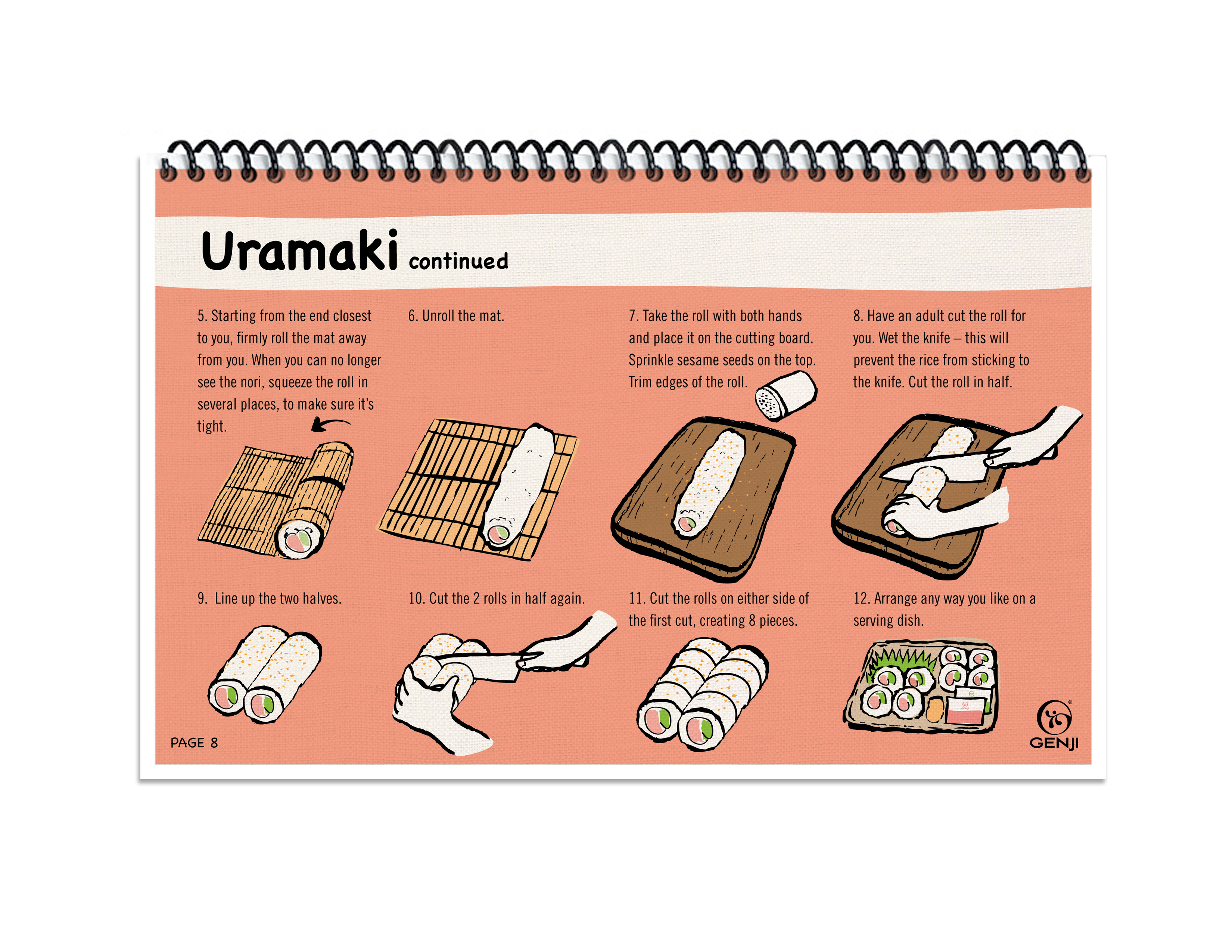 Uramaki continued

5. Starting from the end closest to you, firmly roll the mat away from you. When you can no longer see the nori, squeeze the roll in several places, to make sure it's tight.

6. Unroll the mat.

7. Take the roll with both hands and place it on the cutting board. Sprinkle sesame seeds on the top. Trim edges of the roll.

8. Have an adult cut the roll for you. Wet the knife – this will prevent the rice from sticking to the knife. Cut the roll in half.

9. Line up the two halves.

10. Cut the 2 rolls in half again.

11. Cut the rolls on either side of the first cut, creating 8 pieces.

12. Arrange any way you like on a serving dish.

PAGE 8

GENJI