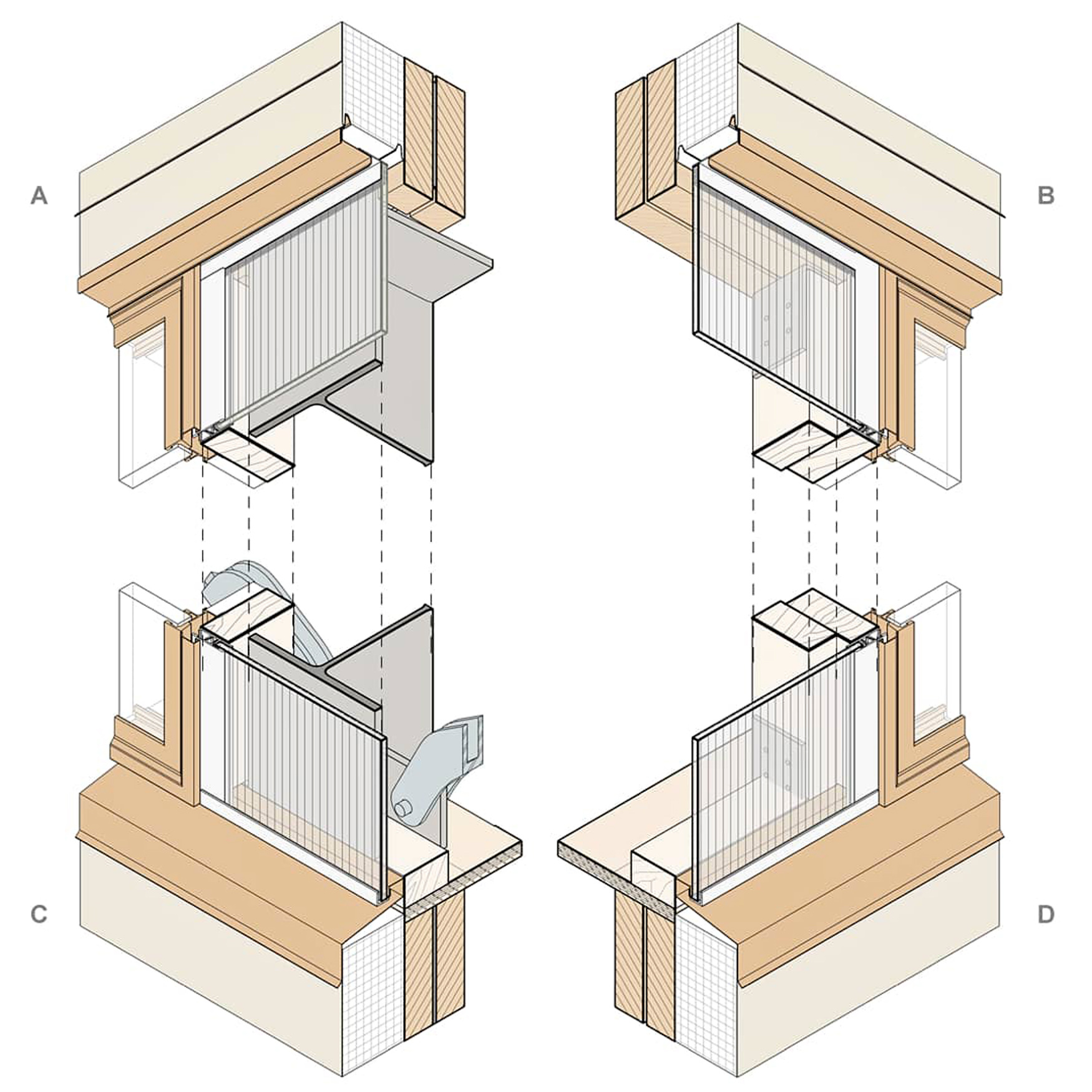 A

B

C

D