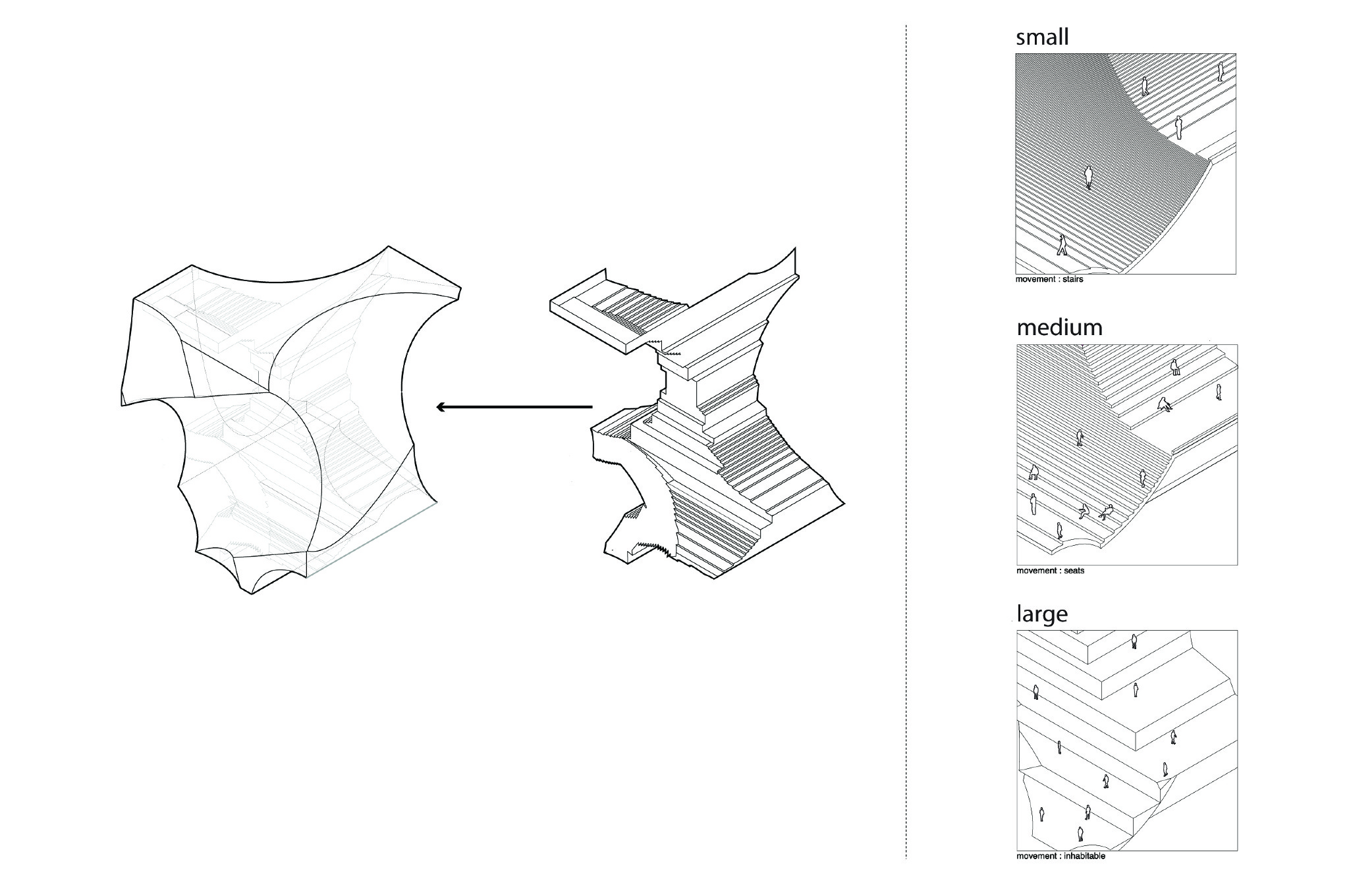 small

movement : stairs

medium

movement : seats

large

movement : inhabitable