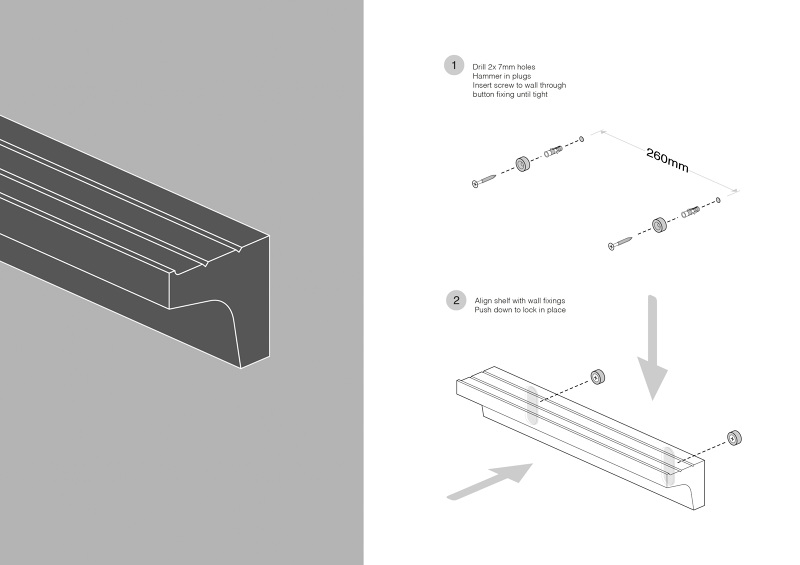 1
Drill 2x 7mm holes
Hammer in plugs
Insert screw to wall through button fixing until tight

260mm

2
Align shelf with wall fixings
Push down to lock in place