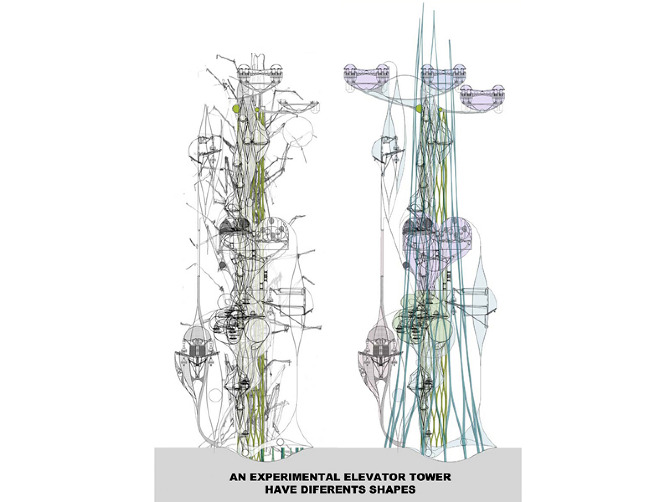 AN EXPERIMENTAL ELEVATOR TOWER
HAVE DIFERENTS SHAPES