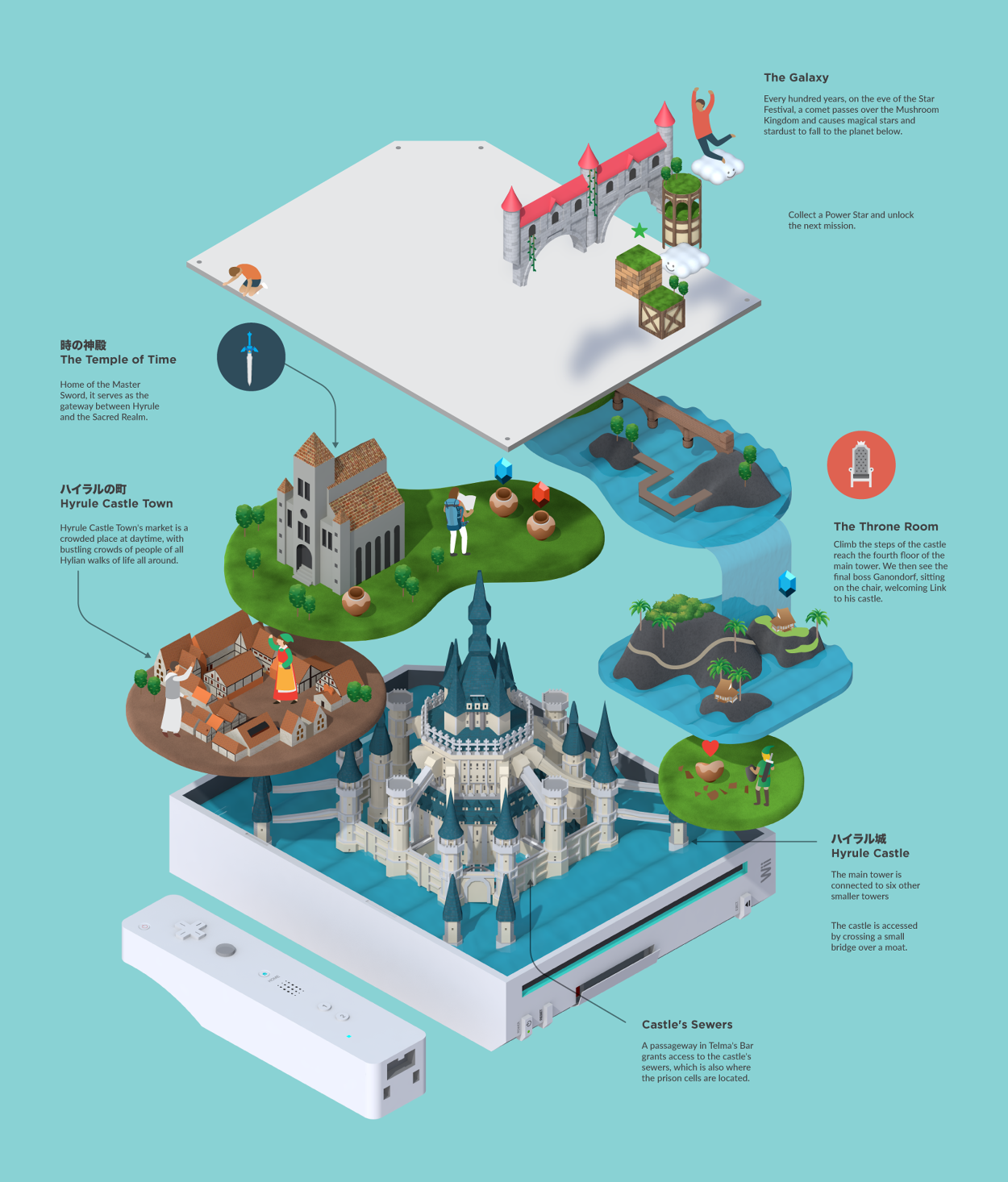 The Galaxy

Every hundred years, on the eve of the Star Festival, a comet passes over the Mushroom Kingdom and causes magical stars and stardust to fall to the planet below.

Collect a Power Star and unlock the next mission.

時の神殿
The Temple of Time

Home of the Master Sword, it serves as the gateway between Hyrule and the Sacred Realm.

ハイラルの町
Hyrule Castle Town

Hyrule Castle Town's market is a crowded place at daytime, with bustling crowds of people of all Hylian walks of life all around.

The Throne Room

Climb the steps of the castle reach the fourth floor of the main tower. We then see the final boss Ganondorf, sitting on the chair, welcoming Link to his castle.

ハイラル城
Hyrule Castle

The main tower is connected to six other smaller towers

The castle is accessed by crossing a small bridge over a moat.

Castle's Sewers

A passageway in Telma's Bar grants access to the castle's sewers, which is also where the prison cells are located.

Wii

HOME