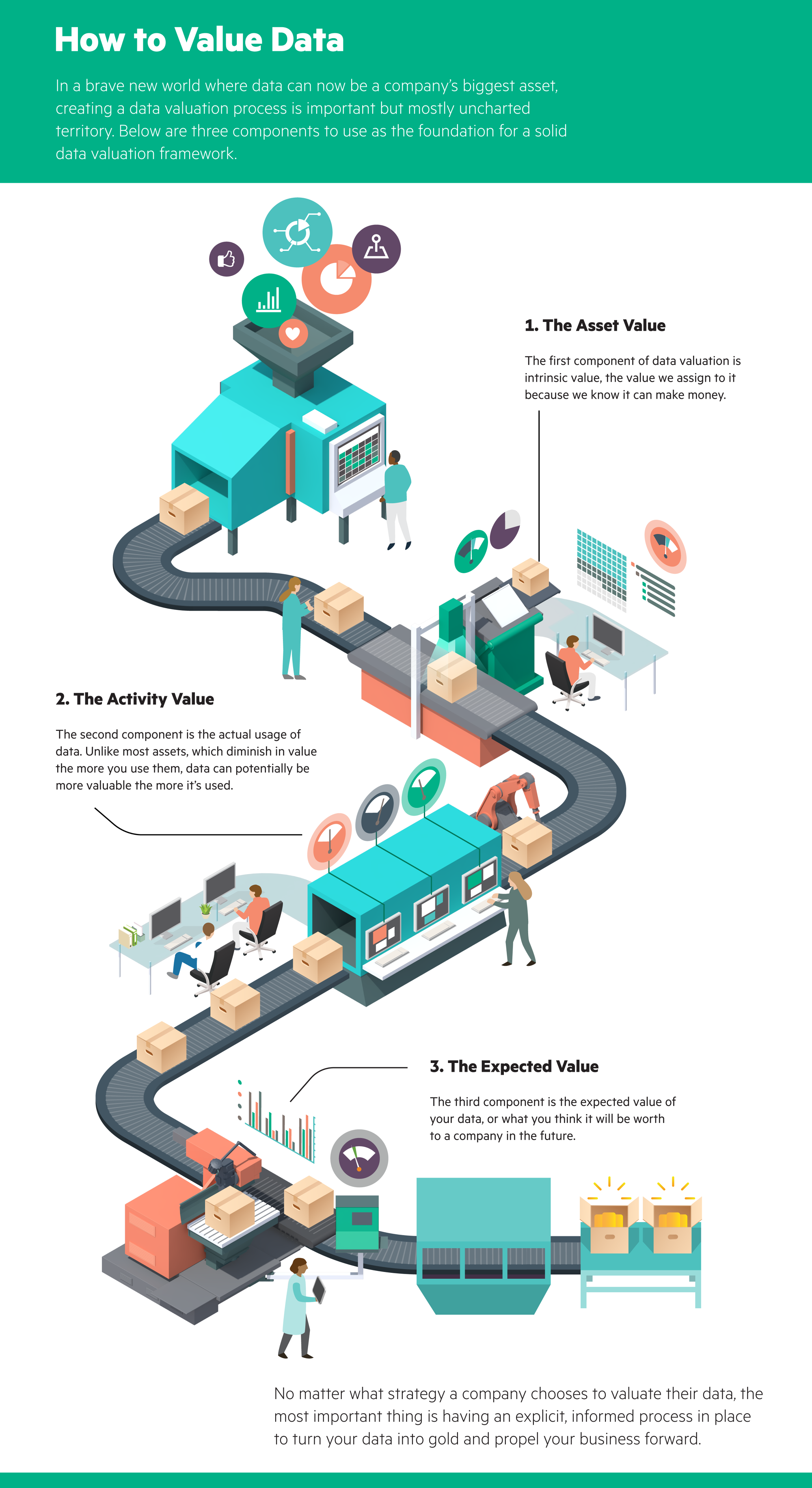 How to Value Data

In a brave new world where data can now be a company's biggest asset, creating a data valuation process is important but mostly uncharted territory. Below are three components to use as the foundation for a solid data valuation framework.

1. The Asset Value

The first component of data valuation is intrinsic value, the value we assign to it because we know it can make money.

2. The Activity Value

The second component is the actual usage of data. Unlike most assets, which diminish in value the more you use them, data can potentially be more valuable the more it's used.

3. The Expected Value

The third component is the expected value of your data, or what you think it will be worth to a company in the future.

No matter what strategy a company chooses to valuate their data, the most important thing is having an explicit, informed process in place to turn your data into gold and propel your business forward.