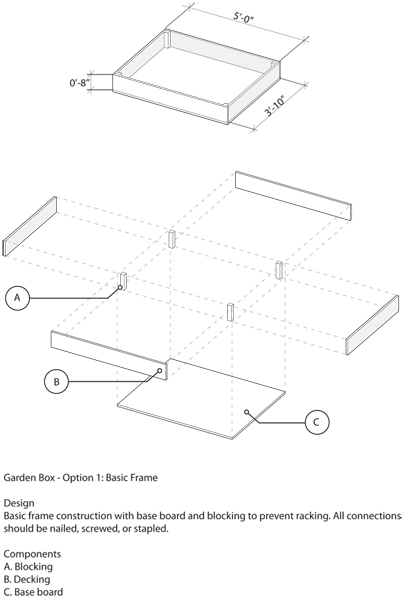 5'-0"

0'-8"

3'-10"

A

B

C

Garden Box - Option 1: Basic Frame

Design
Basic frame construction with base board and blocking to prevent racking. All connections should be nailed, screwed, or stapled.

Components
A. Blocking
B. Decking
C. Base board