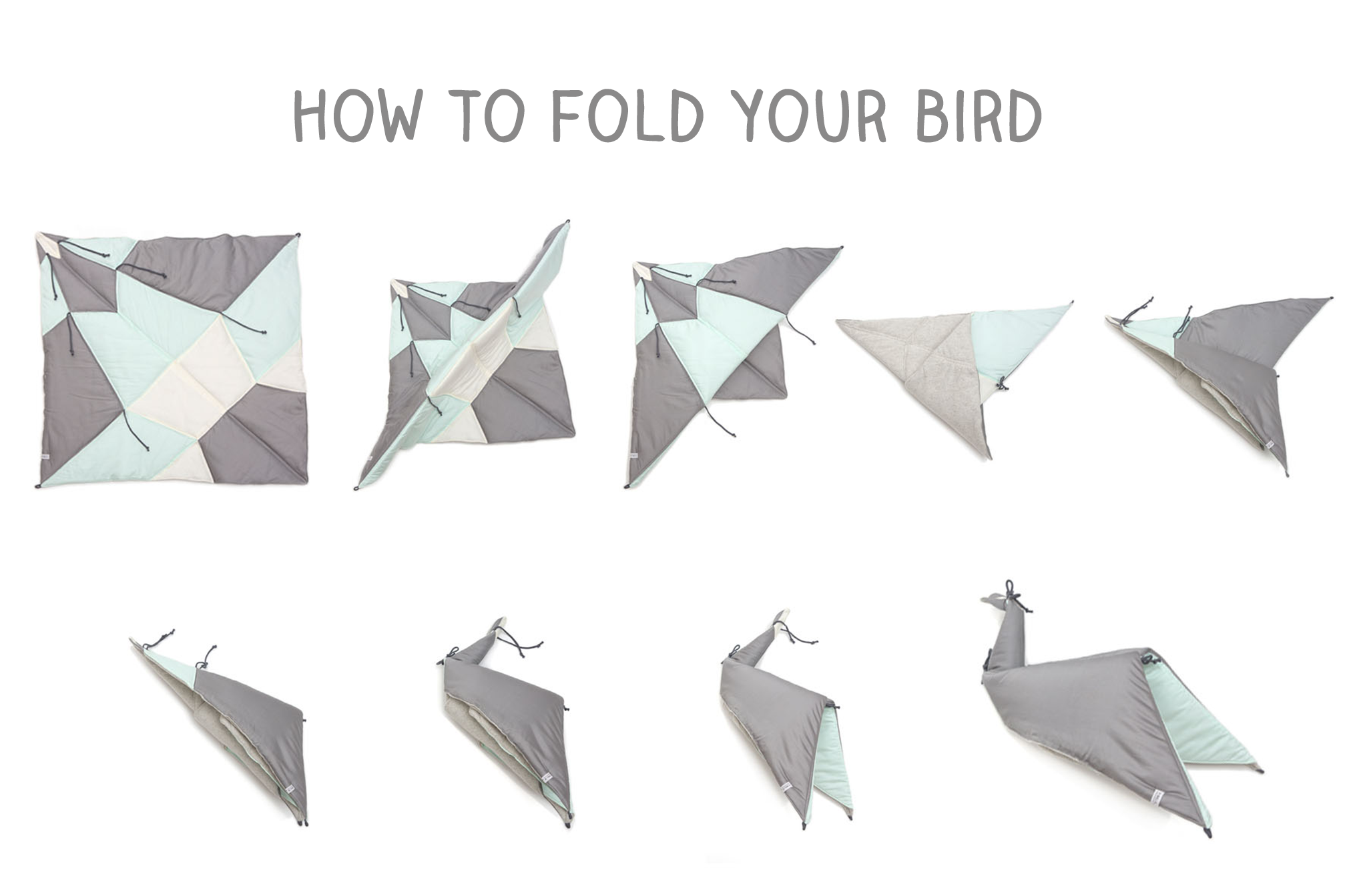 HOW TO FOLD YOUR BIRD