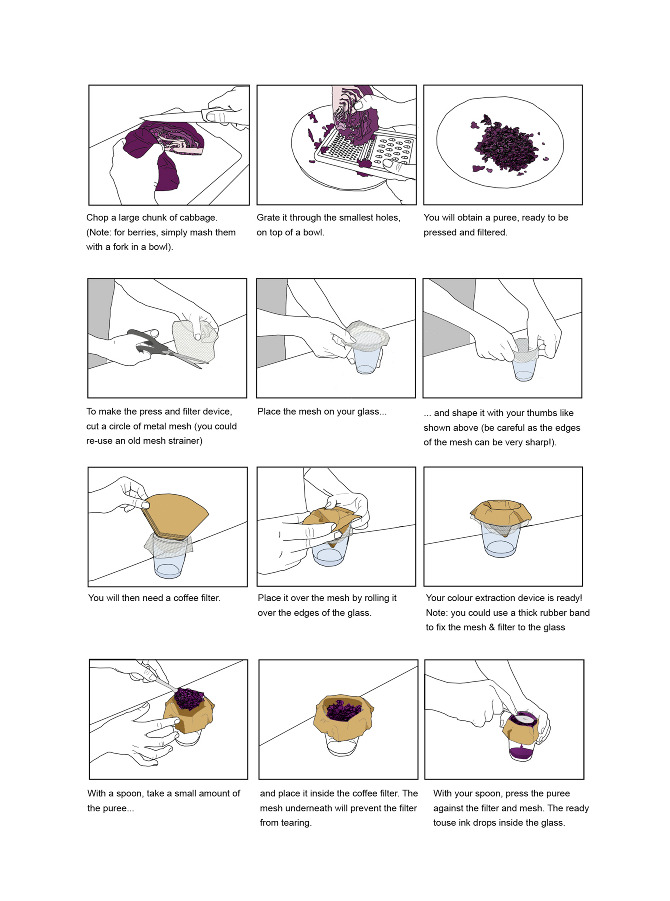 Chop a large chunk of cabbage. (Note: for berries, simply mash them with a fork in a bowl).

Grate it through the smallest holes, on top of a bowl.

You will obtain a puree, ready to be pressed and filtered.

To make the press and filter device, cut a circle of metal mesh (you could re-use an old mesh strainer)

Place the mesh on your glass...

... and shape it with your thumbs like shown above (be careful as the edges of the mesh can be very sharp!).

You will then need a coffee filter.

Place it over the mesh by rolling it over the edges of the glass.

Your colour extraction device is ready! Note: you could use a thick rubber band to fix the mesh & filter to the glass

With a spoon, take a small amount of the puree...

and place it inside the coffee filter. The mesh underneath will prevent the filter from tearing.

With your spoon, press the puree against the filter and mesh. The ready touse ink drops inside the glass.