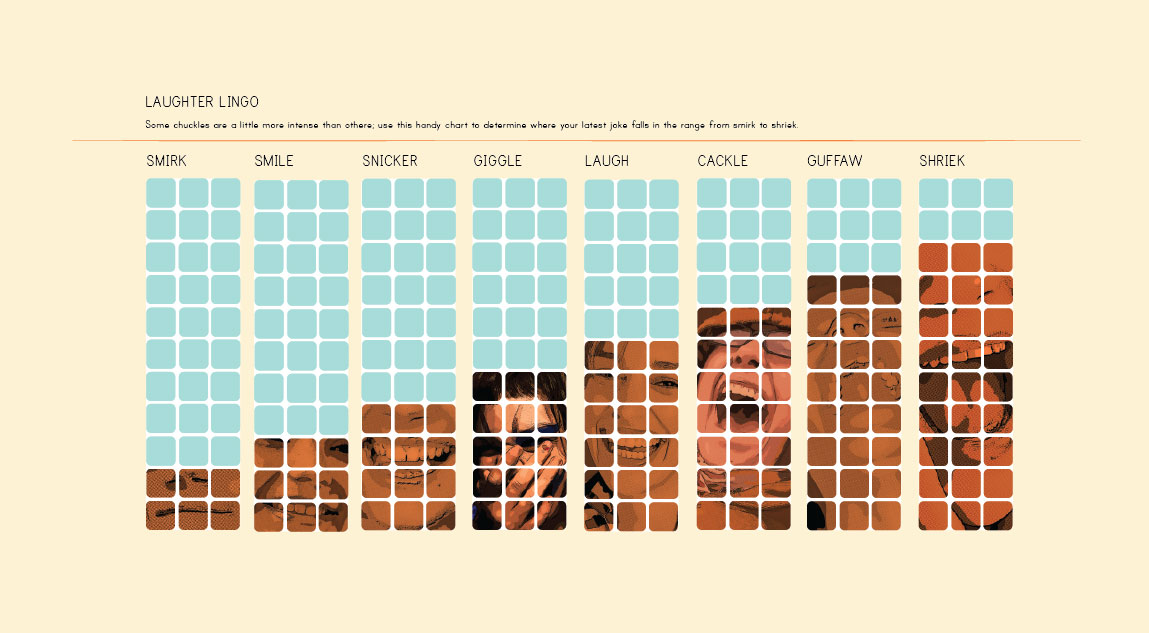 LAUGHTER LINGO

Some chuckles are a little more intense than others; use this handy chart to determine where your latest joke falls in the range from smirk to shriek.

SMIRK SMILE SNICKER GIGGLE LAUGH CACKLE GUFFAW SHRIEK