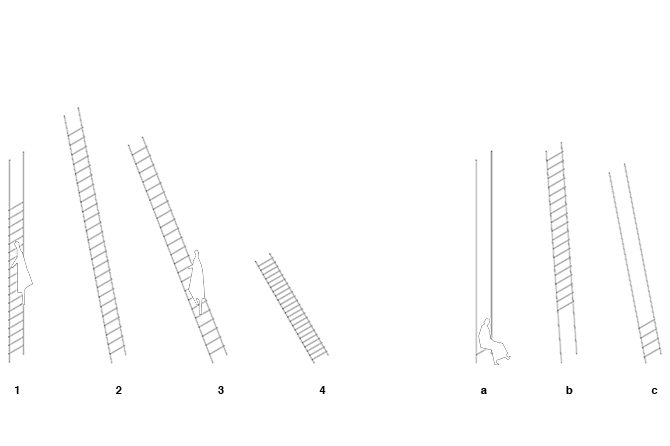 1 2 3 4 a b c